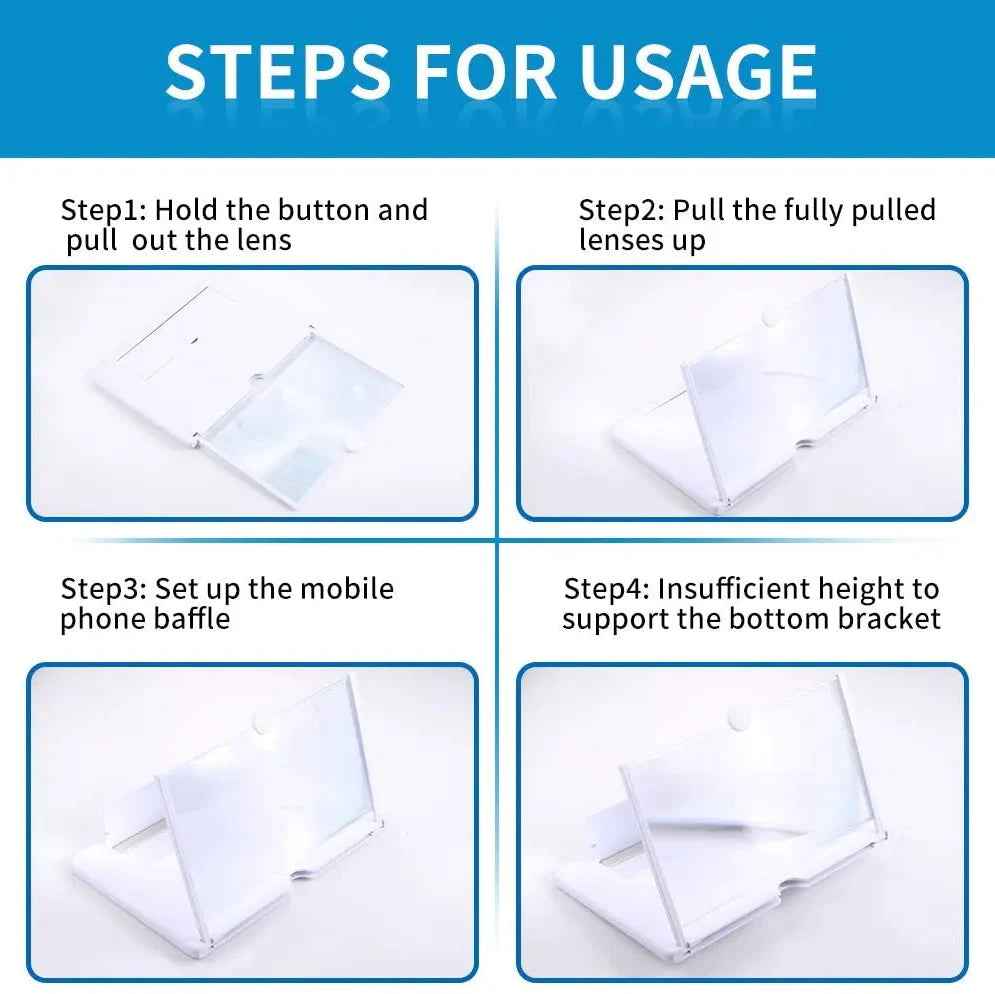 STEPS FOR USAGE

Step1: Hold the button and pull out the lens

Step2: Pull the fully pulled lenses up

Step3: Set up the mobile phone baffle

Step4: Insufficient height to support the bottom bracket