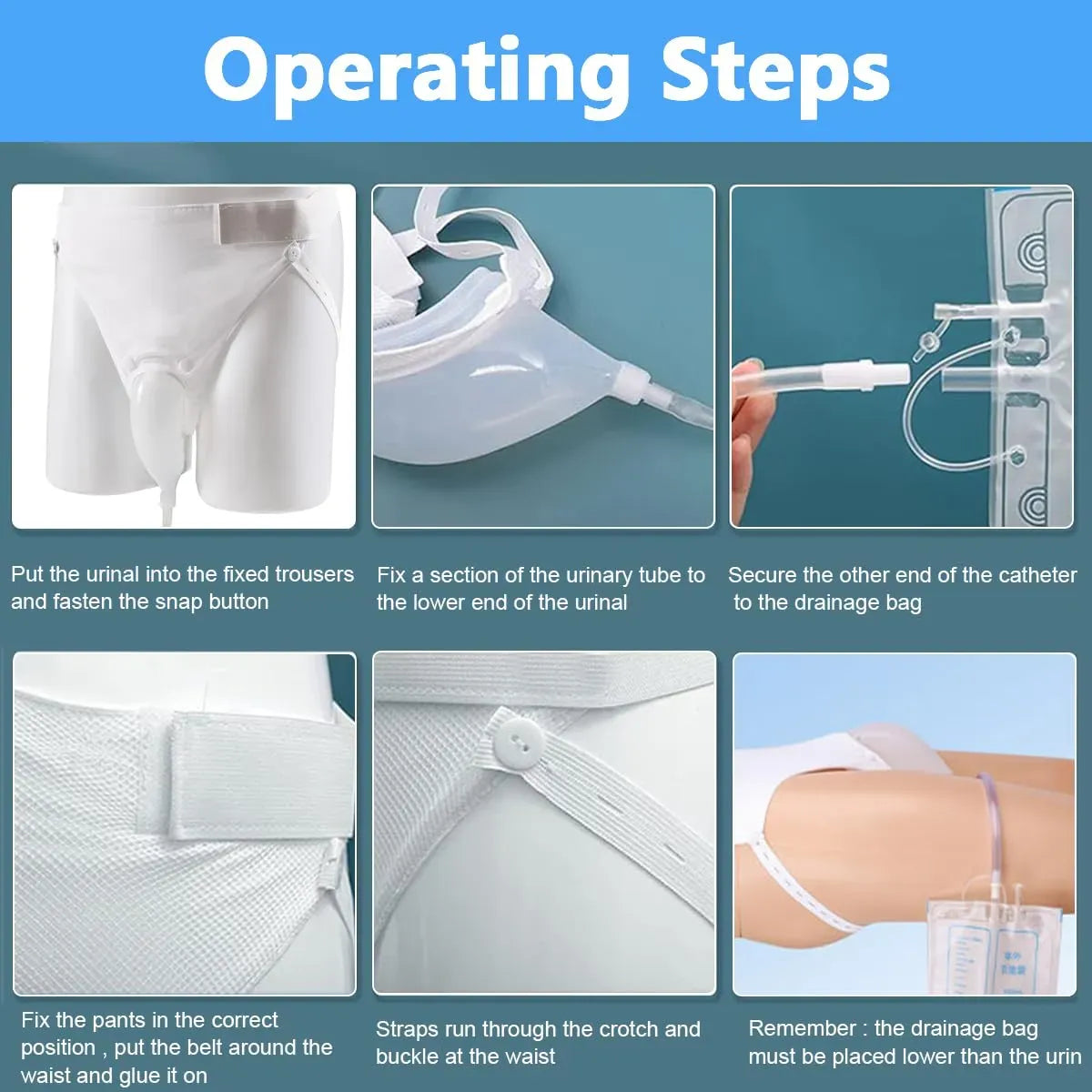 Operating Steps

Put the urinal into the fixed trousers and fasten the snap button

Fix a section of the urinary tube to the lower end of the urinal

Secure the other end of the catheter to the drainage bag

Fix the pants in the correct position , put the belt around the waist and glue it on

Straps run through the crotch and buckle at the waist

Remember : the drainage bag must be placed lower than the urin