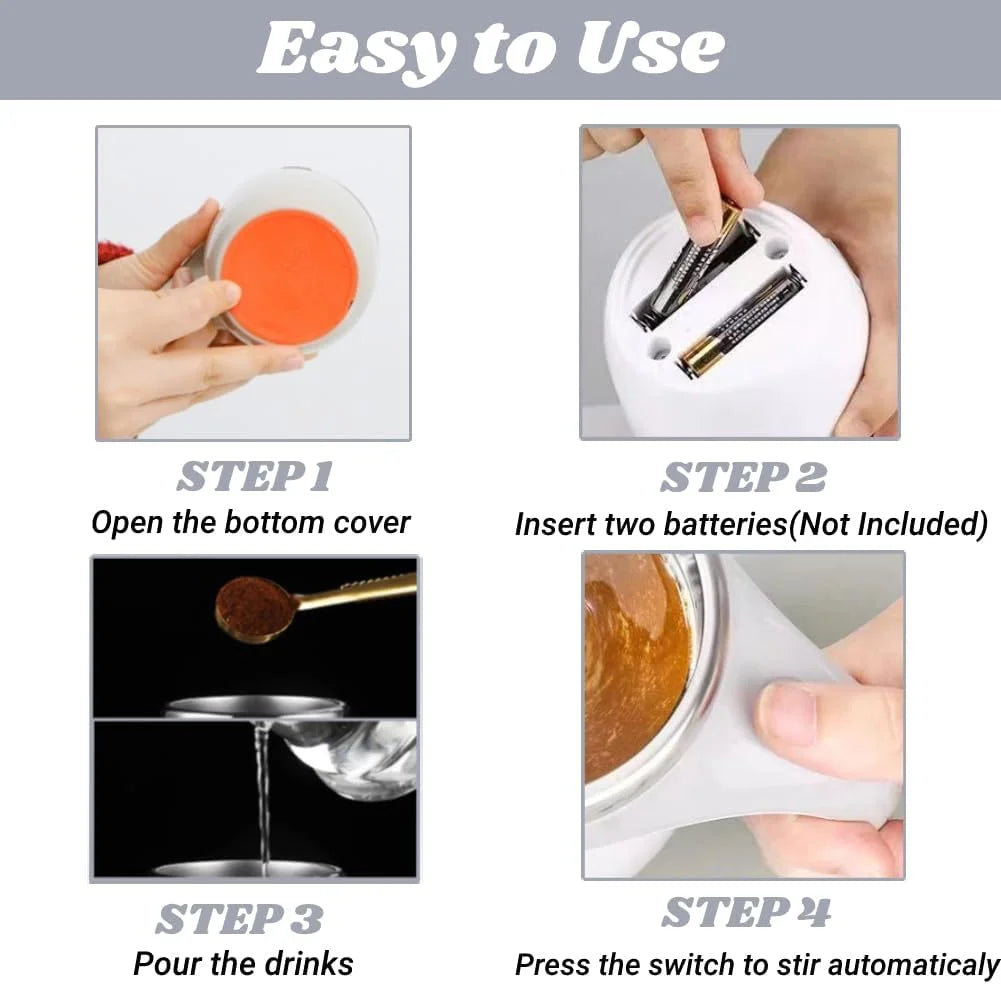 Easy to Use

STEP 1
Open the bottom cover

STEP 2
Insert two batteries(Not Included)

STEP 3
Pour the drinks

STEP 4
Press the switch to stir automaticaly