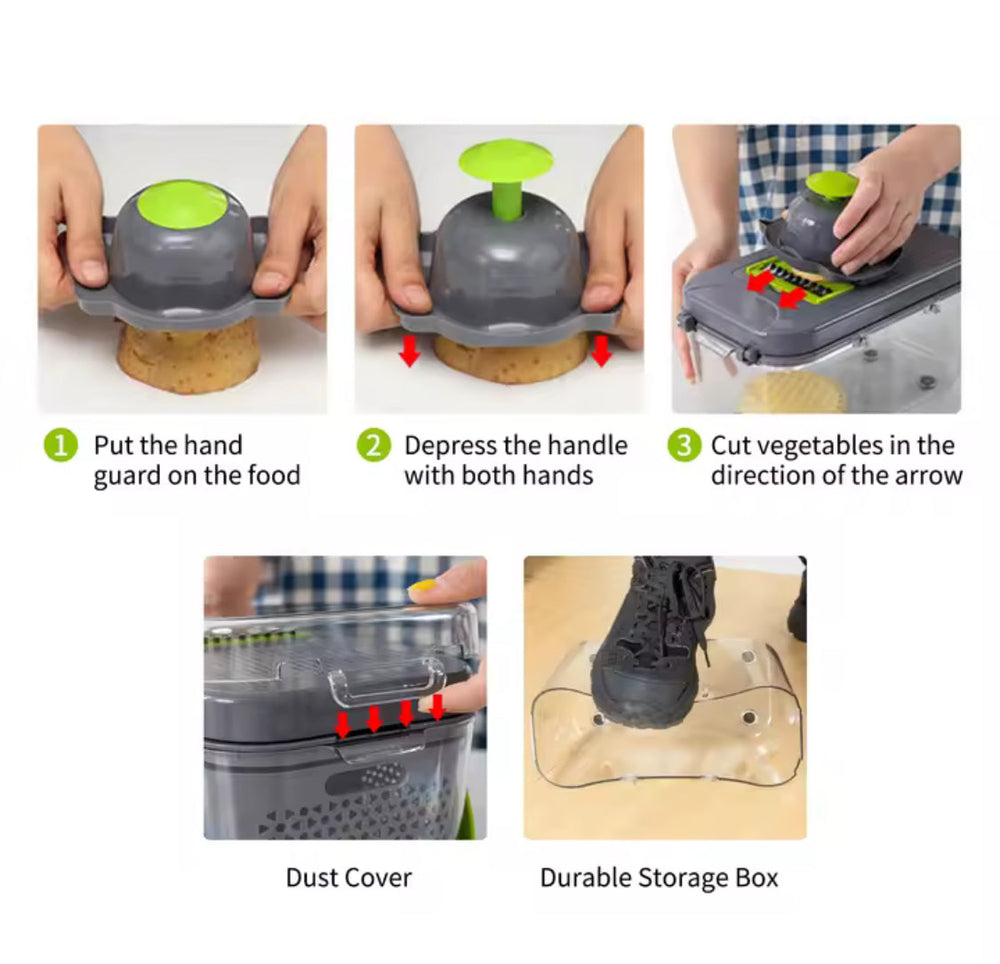 1 Put the hand guard on the food

2 Depress the handle with both hands

3 Cut vegetables in the direction of the arrow

Dust Cover

Durable Storage Box